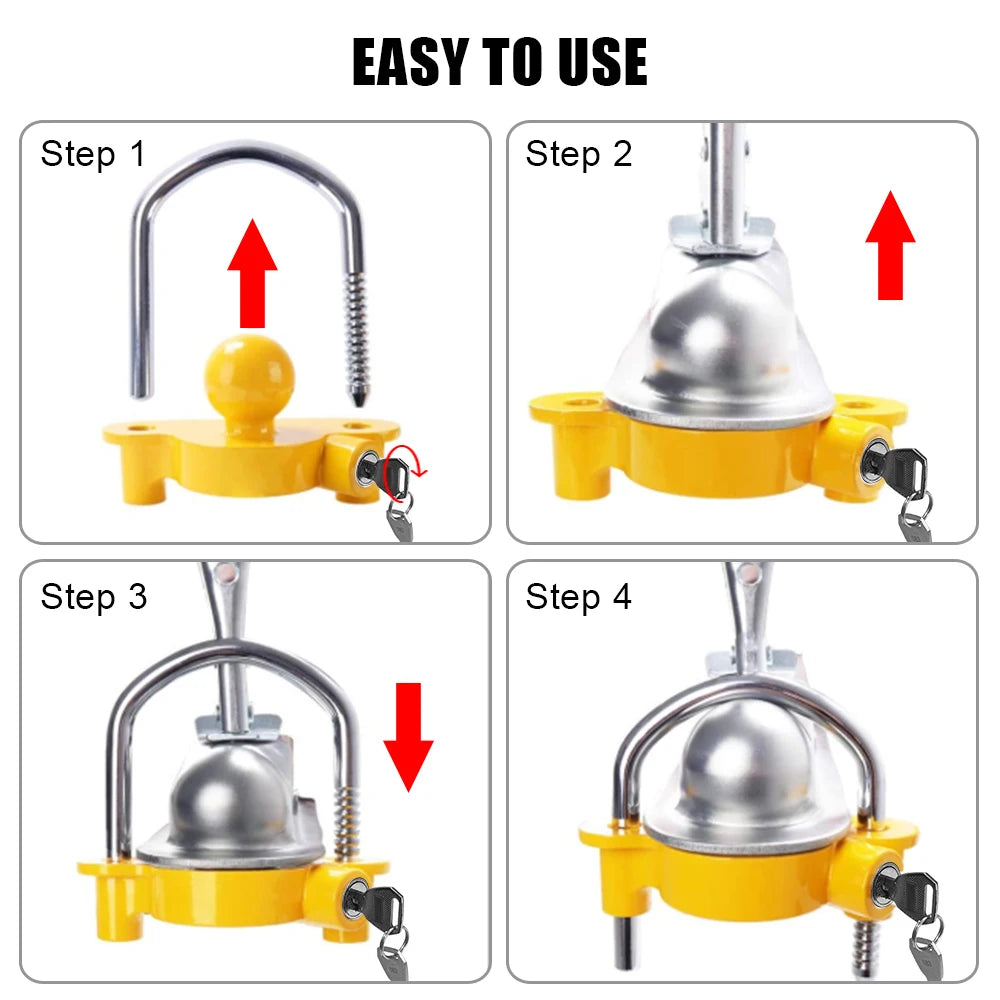 EASY TO USE

Step 1

Step 2

Step 3

Step 4